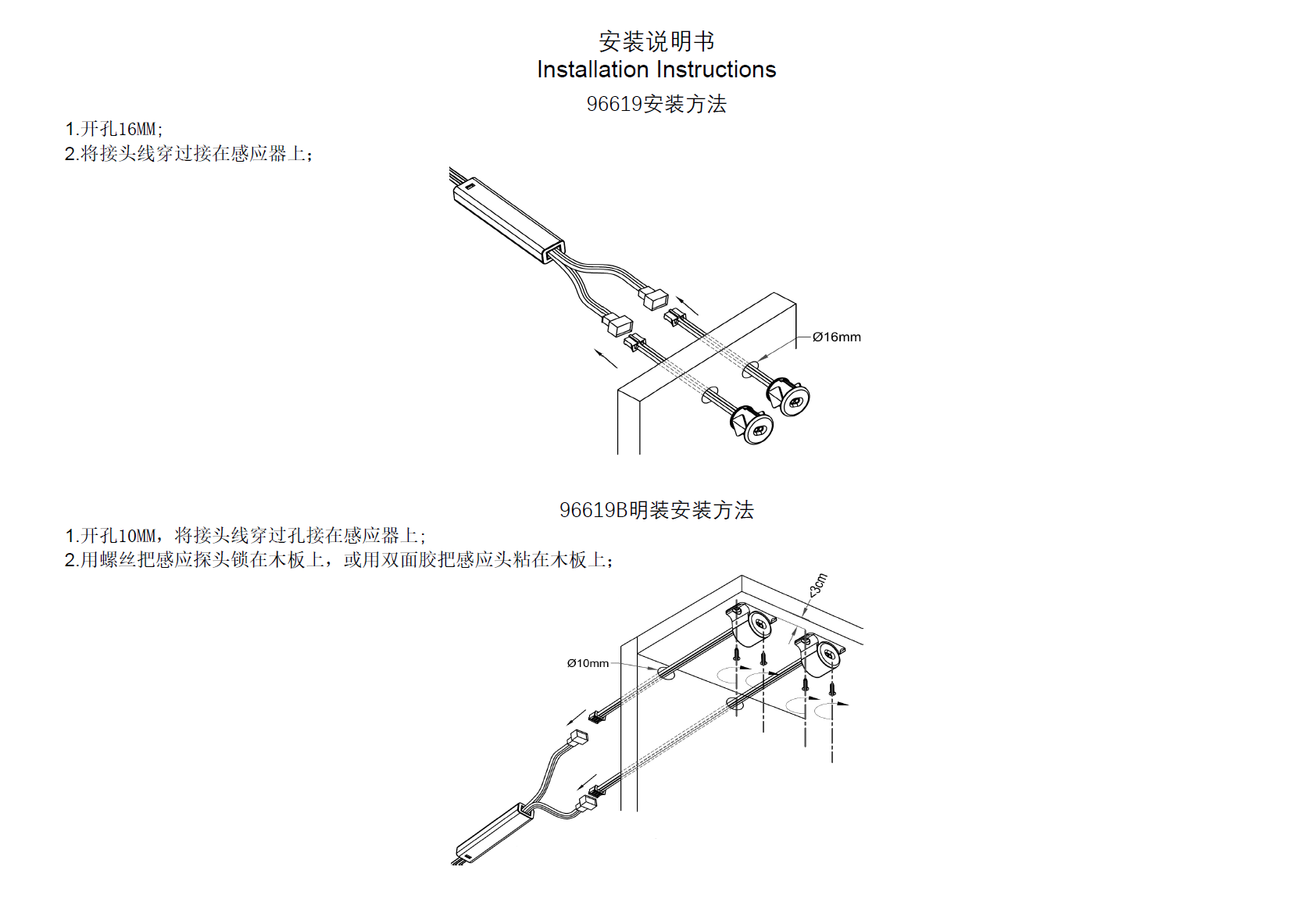 安装说明书
Installation Instructions
96619安装方法

1.开孔16MM;
2.将接头线穿过接在感应器上;

Ø16mm

96619B明装安装方法

1.开孔10MM，将接头线穿过孔接在感应器上;
2.用螺丝把感应探头锁在木板上，或用双面胶把感应头粘在木板上;

<3cm

Ø10mm