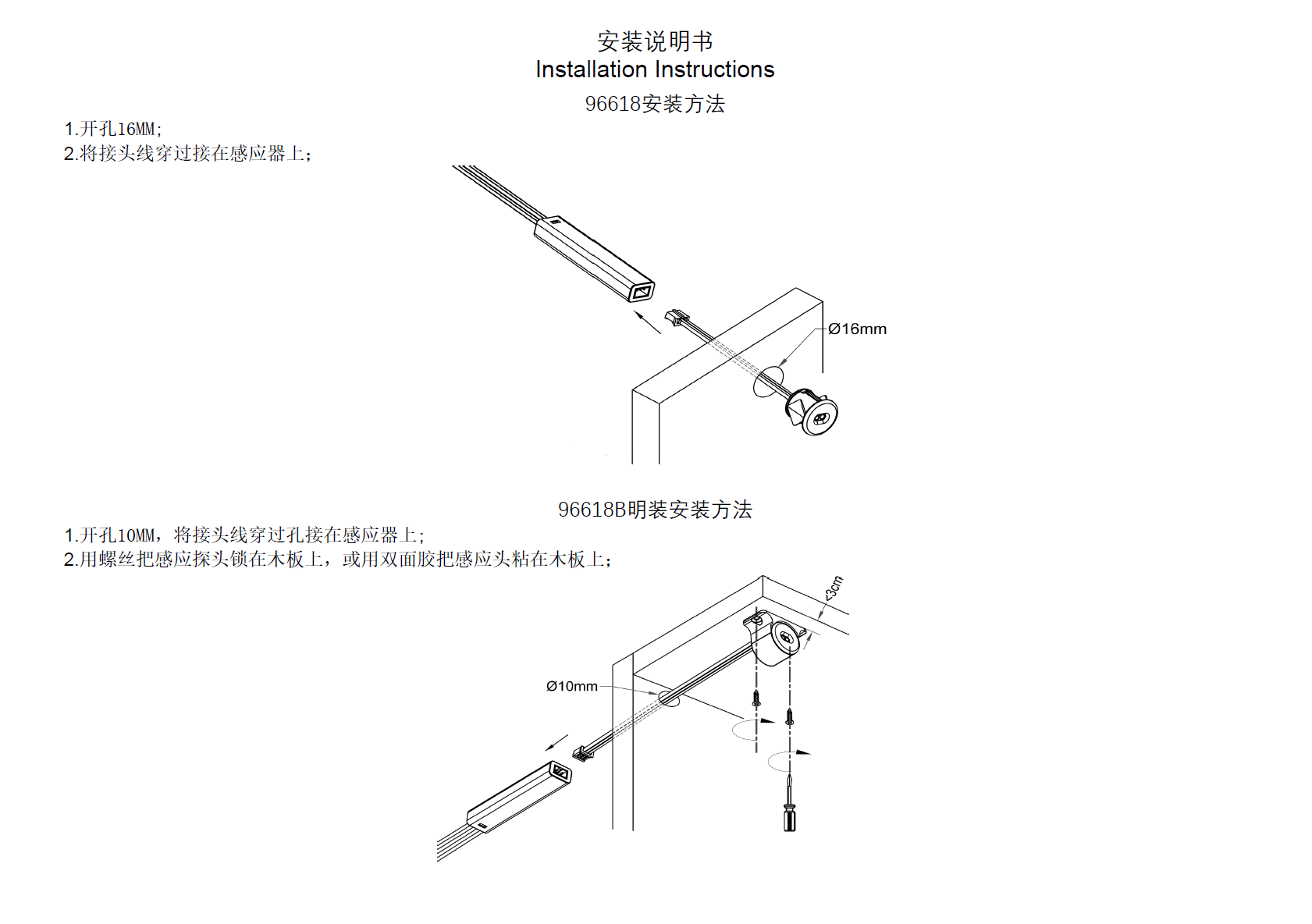 安装说明书
Installation Instructions
96618安装方法

1.开孔16MM;
2.将接头线穿过接在感应器上;

Ø16mm

96618B明装安装方法

1.开孔10MM，将接头线穿过孔接在感应器上;
2.用螺丝把感应探头锁在木板上，或用双面胶把感应头粘在木板上;

≤3cm

Ø10mm